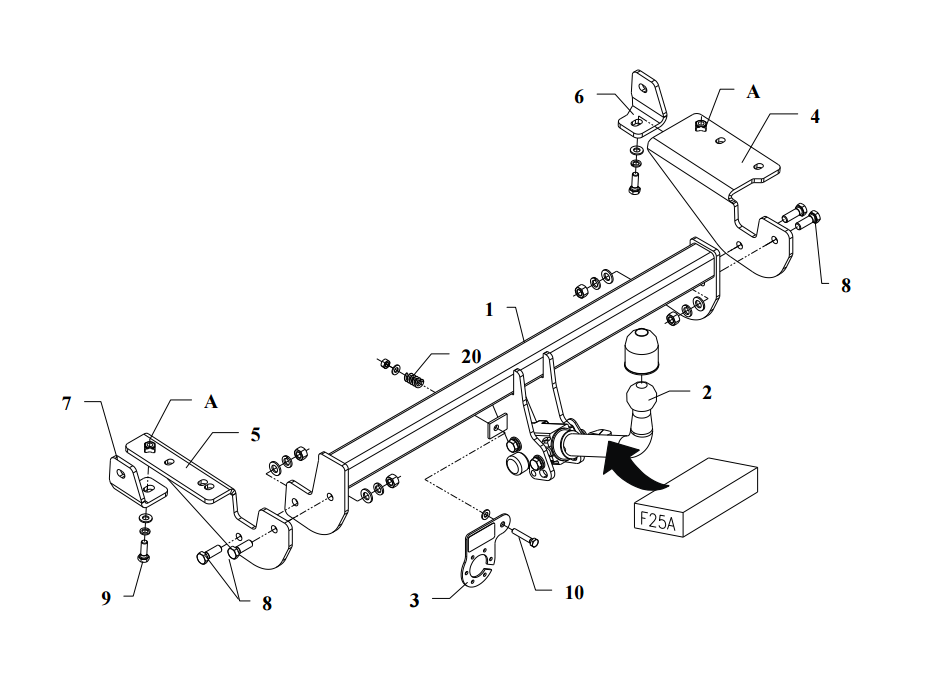 6
A
4
8
1
20
2
7
A
5
F25A
9
8
3
10